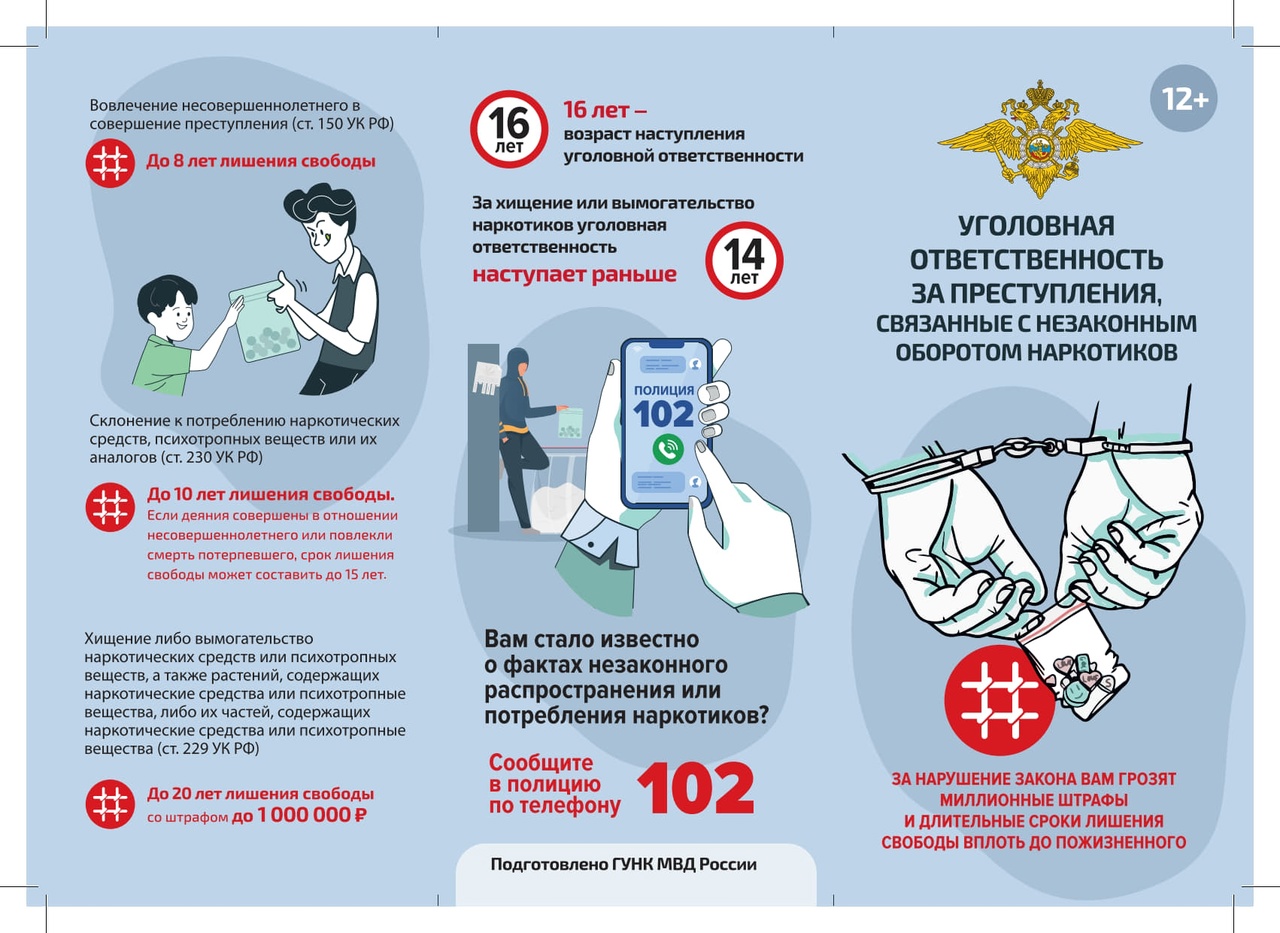 Вовлечение несовершеннолетнего в совершение преступления (ст. 150 УК РФ)

До 8 лет лишения свободы

Склонение к потреблению наркотических средств, психотропных веществ или их аналогов (ст. 230 УК РФ)

До 10 лет лишения свободы.
Если деяния совершены в отношении несовершеннолетнего или повлекли смерть потерпевшего, срок лишения свободы может составить до 15 лет.

Хищение либо вымогательство наркотических средств или психотропных веществ, а также растений, содержащих наркотические средства или психотропные вещества, либо их частей, содержащих наркотические средства или психотропные вещества (ст. 229 УК РФ)

До 20 лет лишения свободы со штрафом до 1 000 000 ₽

16 лет

16 лет – возраст наступления уголовной ответственности

За хищение или вымогательство наркотиков уголовная ответственность наступает раньше

14 лет

ПОЛИЦИЯ
102

Вам стало известно о фактах незаконного распространения или потребления наркотиков?

Сообщите в полицию по телефону 102

Подготовлено ГУНК МВД России

12+

УГОЛОВНАЯ ОТВЕТСТВЕННОСТЬ ЗА ПРЕСТУПЛЕНИЯ, СВЯЗАННЫЕ С НЕЗАКОННЫМ ОБОРОТОМ НАРКОТИКОВ

ЗА НАРУШЕНИЕ ЗАКОНА ВАМ ГРОЗЯТ МИЛЛИОННЫЕ ШТРАФЫ И ДЛИТЕЛЬНЫЕ СРОКИ ЛИШЕНИЯ СВОБОДЫ ВПЛОТЬ ДО ПОЖИЗНЕННОГО